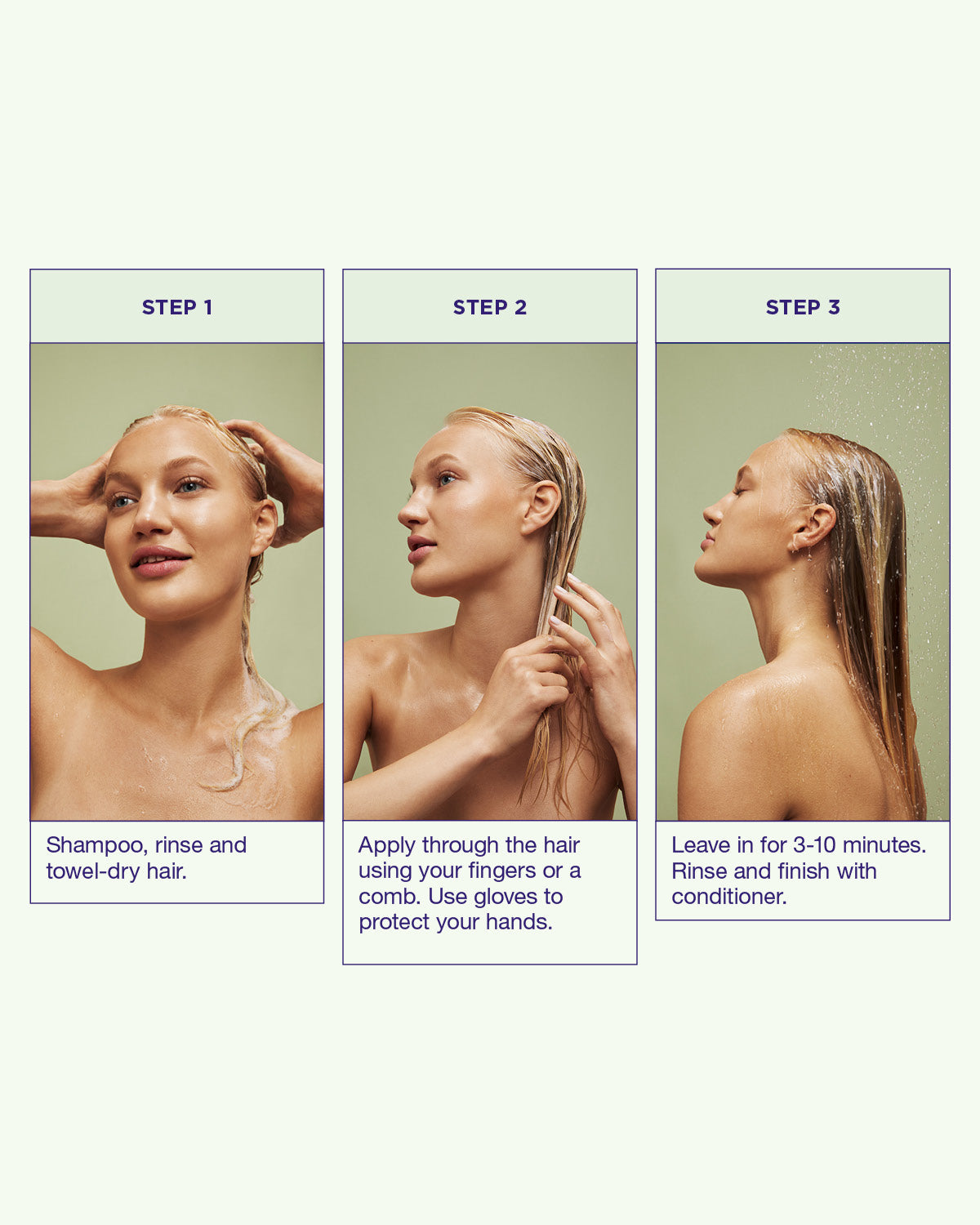 STEP 1

Shampoo, rinse and towel-dry hair.

STEP 2

Apply through the hair using your fingers or a comb. Use gloves to protect your hands.

STEP 3

Leave in for 3-10 minutes. Rinse and finish with conditioner.